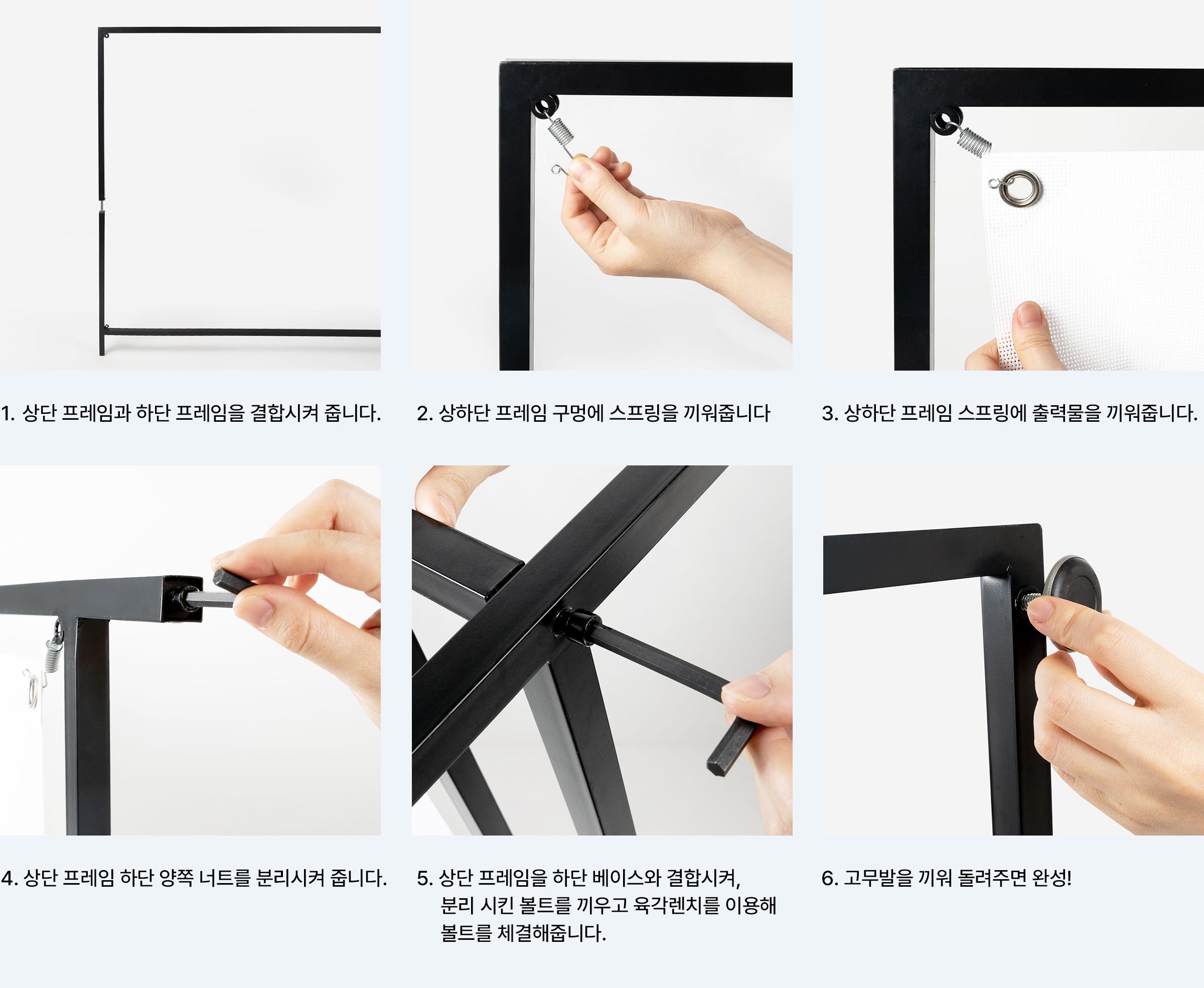 1. 상단 프레임과 하단 프레임을 결합시켜 줍니다.

2. 상하단 프레임 구멍에 스프링을 끼워줍니다

3. 상하단 프레임 스프링에 출력물을 끼워줍니다.

4. 상단 프레임 하단 양쪽 너트를 분리시켜 줍니다.

5. 상단 프레임을 하단 베이스와 결합시켜, 분리 시킨 볼트를 끼우고 육각렌치를 이용해 볼트를 체결해줍니다.

6. 고무발을 끼워 돌려주면 완성!